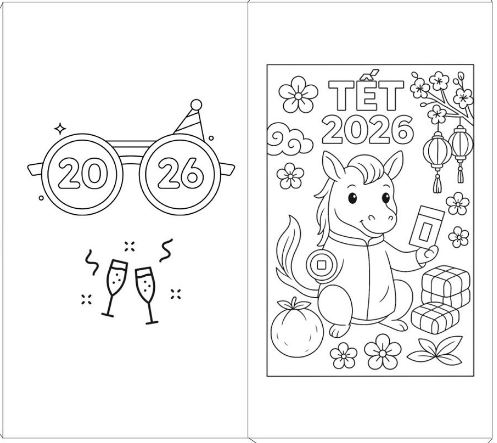 20 26

TẾT
2026