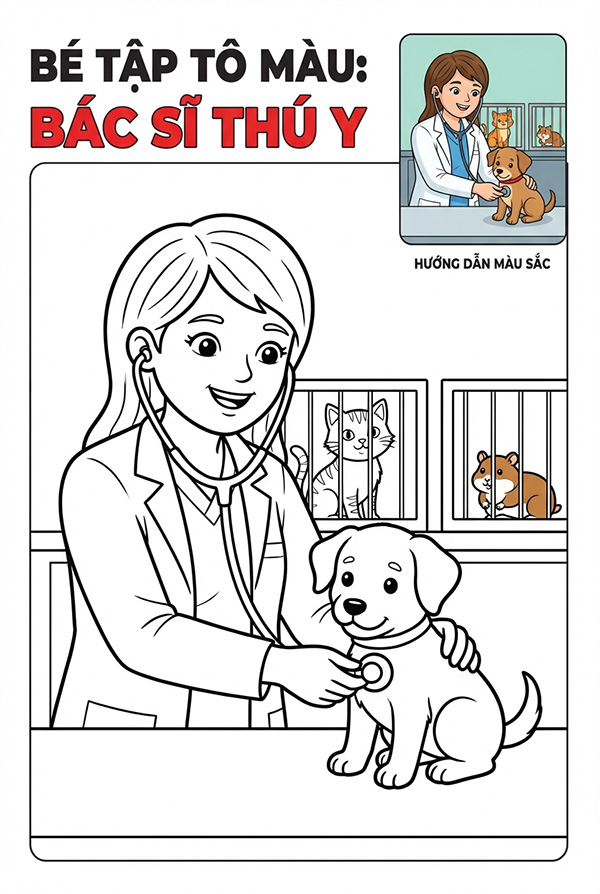 BÉ TẬP TÔ MÀU:
BÁC SĨ THÚ Y

HƯỚNG DẪN MÀU SẮC